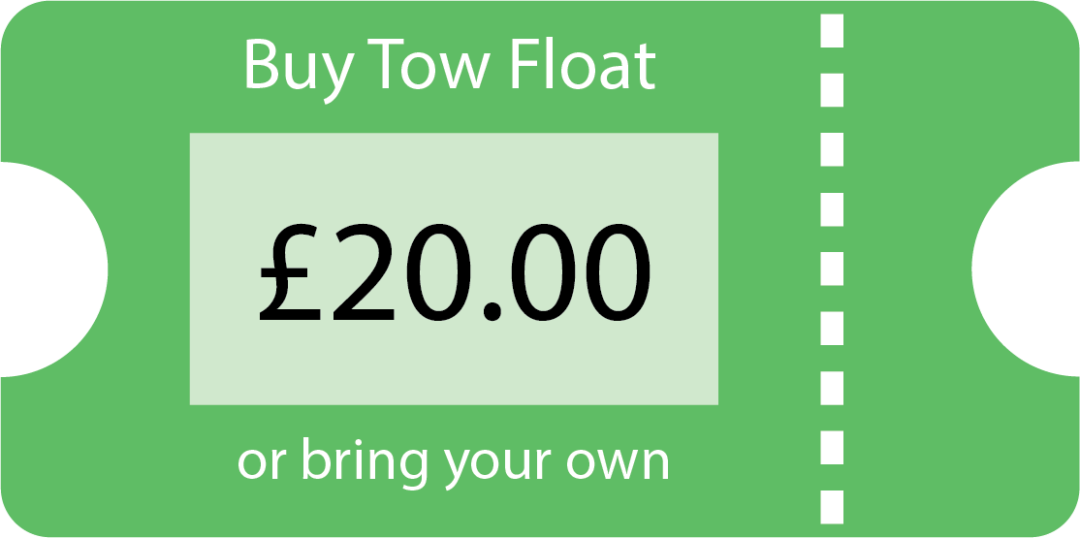 Buy Tow Float

£20.00

or bring your own