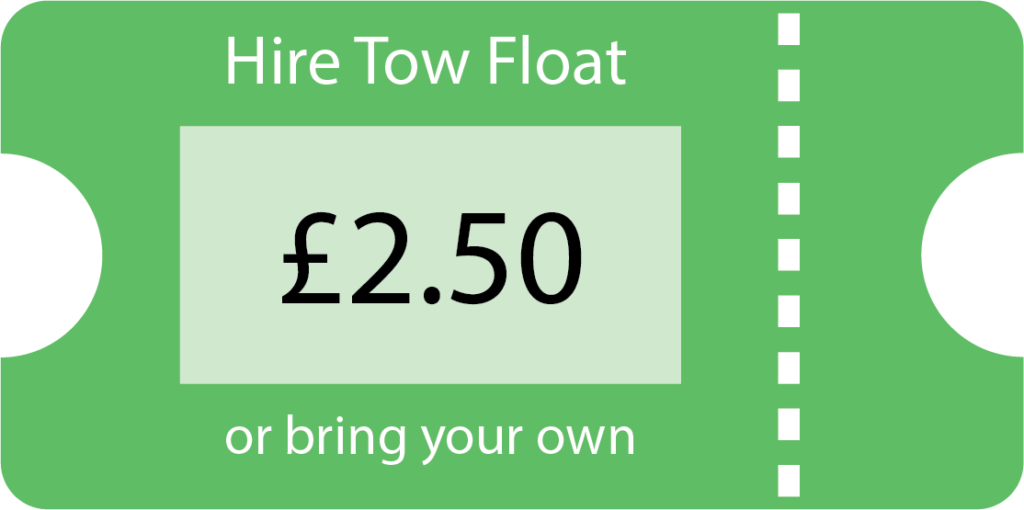 Hire Tow Float

£2.50

or bring your own